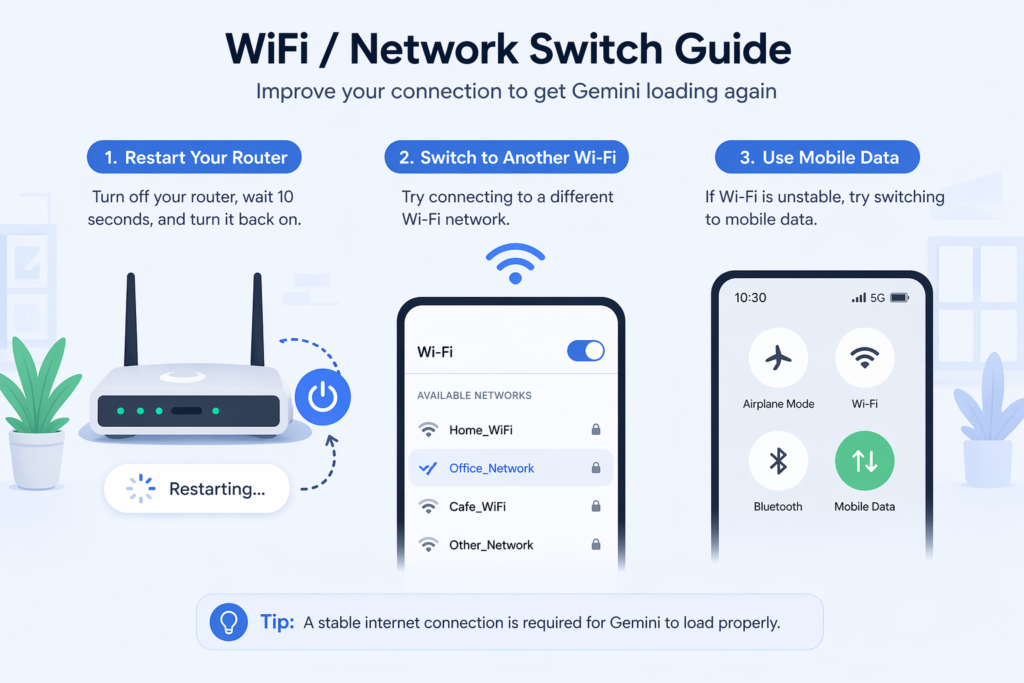 WiFi / Network Switch Guide

Improve your connection to get Gemini loading again

1. Restart Your Router

Turn off your router, wait 10 seconds, and turn it back on.

Restarting...

2. Switch to Another Wi-Fi

Try connecting to a different Wi-Fi network.

Wi-Fi

AVAILABLE NETWORKS

Home_WiFi

Office_Network

Cafe_WiFi

Other_Network

3. Use Mobile Data

If Wi-Fi is unstable, try switching to mobile data.

10:30 5G

Airplane Mode

Wi-Fi

Bluetooth

Mobile Data

Tip: A stable internet connection is required for Gemini to load properly.